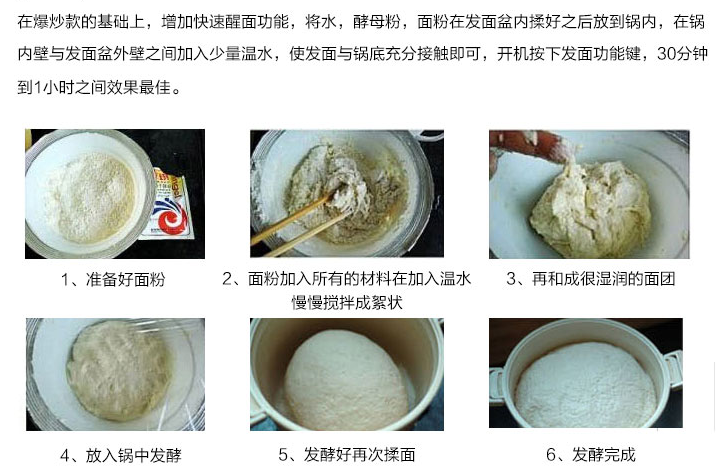 在爆炒款的基础上，增加快速醒面功能，将水，酵母粉，面粉在发面盆内揉好之后放到锅内，在锅内壁与发面盆外壁之间加入少量温水，使发面与锅底充分接触即可，开机按下发面功能键，30分钟到1小时之间效果最佳。

1、准备好面粉

2、面粉加入所有的材料在加入温水慢慢搅拌成絮状

3、再和成很湿润的面团

4、放入锅中发酵

5、发酵好再次揉面

6、发酵完成